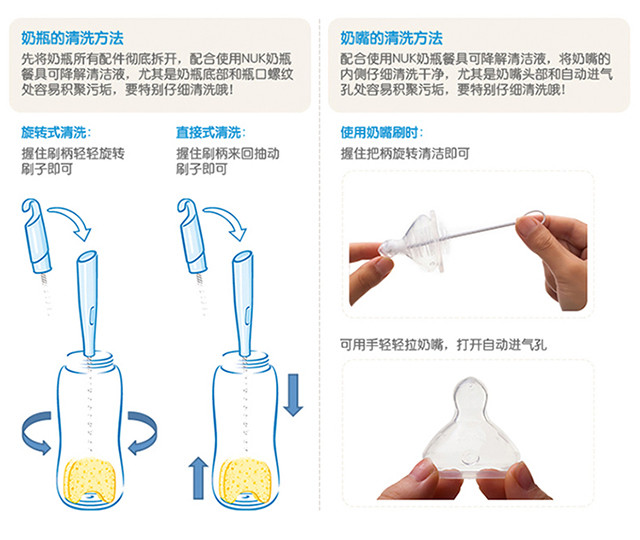 奶瓶的清洗方法
先将奶瓶所有配件彻底拆开，配合使用NUK奶瓶餐具可降解清洁液，尤其是奶瓶底部和瓶口螺纹处容易积聚污垢，要特别仔细清洗哦！

旋转式清洗：
握住刷柄轻轻旋转刷子即可

直接式清洗：
握住刷柄来回抽动刷子即可

奶嘴的清洗方法
配合使用NUK奶瓶餐具可降解清洁液，将奶嘴的内侧仔细清洗干净，尤其是奶嘴头部和自动进气孔处容易积聚污垢，要特别仔细清洗哦！

使用奶嘴刷时：
握住把柄旋转清洁即可

可用手轻轻拉奶嘴，打开自动进气孔