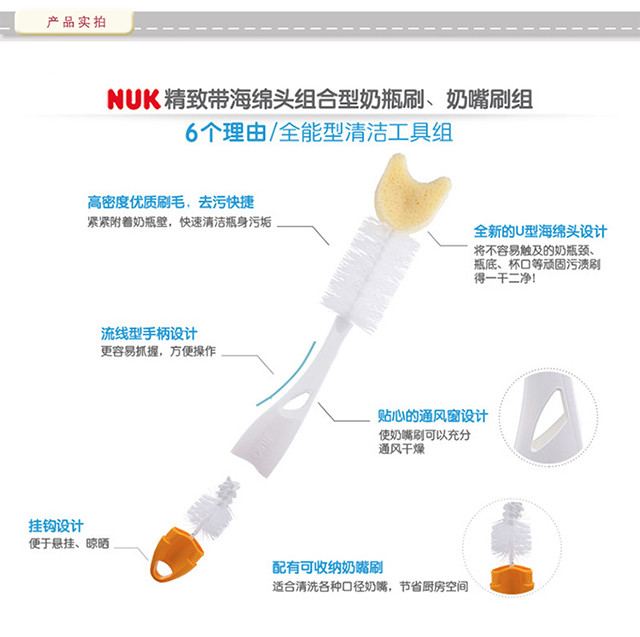 产品实拍

NUK 精致带海绵头组合型奶瓶刷、奶嘴刷组

6个理由/全能型清洁工具组

高密度优质刷毛、去污快捷
紧紧附着奶瓶壁，快速清洁瓶身污垢

全新的U型海绵头设计
将不容易触及的奶瓶颈、瓶底、杯口等顽固污渍刷得一干二净！

流线型手柄设计
更容易抓握，方便操作

贴心的通风窗设计
使奶嘴刷可以充分通风干燥

挂钩设计
便于悬挂、晾晒

配有可收纳奶嘴刷
适合清洗各种口径奶嘴，节省厨房空间