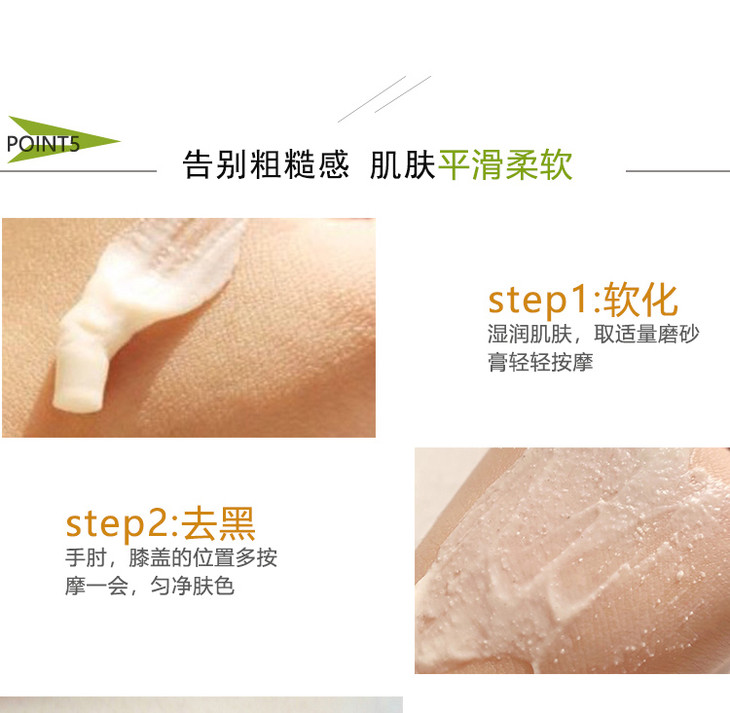 POINT5

告别粗糙感 肌肤平滑柔软

step1:软化
湿润肌肤，取适量磨砂膏轻轻按摩

step2:去黑
手肘，膝盖的位置多按摩一会，匀净肤色