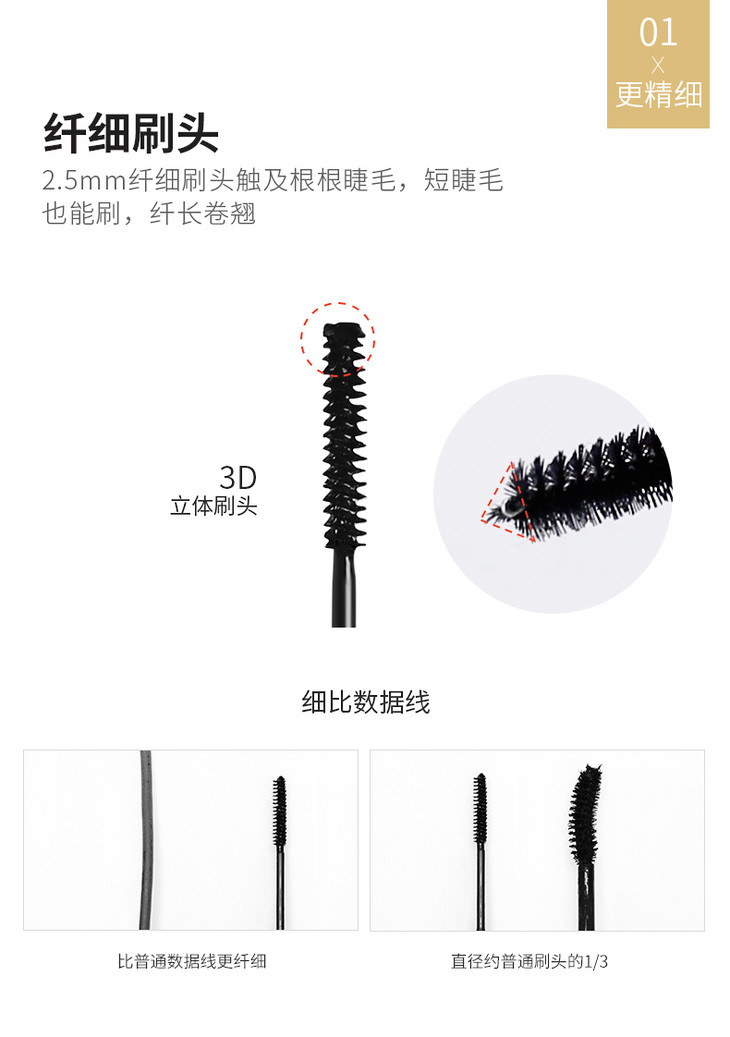 01
×
更精细

纤细刷头
2.5mm纤细刷头触及根根睫毛，短睫毛也能刷，纤长卷翘

3D
立体刷头

细比数据线

比普通数据线更纤细

直径约普通刷头的1/3