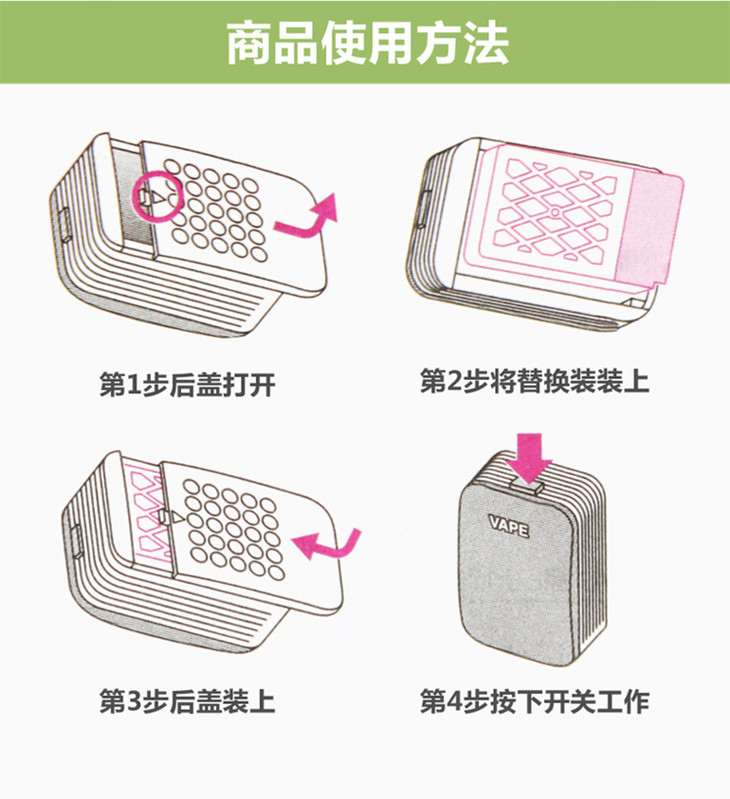 商品使用方法

第1步后盖打开

第2步将替换装装上

第3步后盖装上

VAPE

第4步按下开关工作