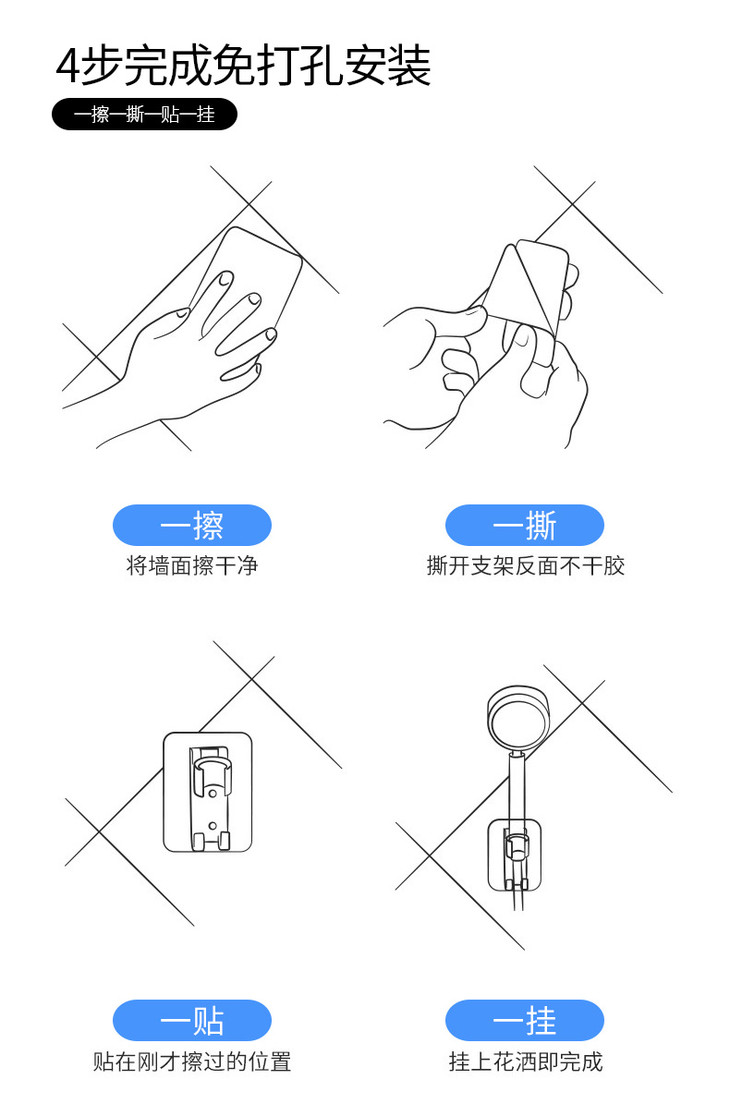 4步完成免打孔安装

一擦一撕一贴一挂

一擦
将墙面擦干净

一撕
撕开支架反面不干胶

一贴
贴在刚才擦过的位置

一挂
挂上花洒即完成