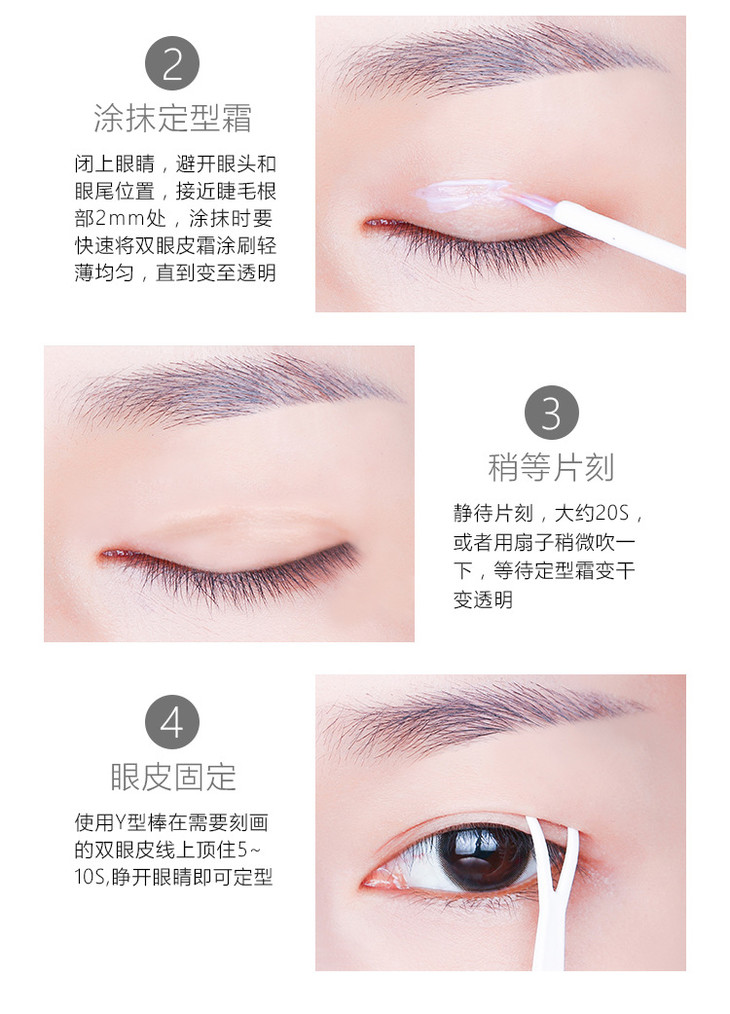 2

涂抹定型霜

闭上眼睛，避开眼头和眼尾位置，接近睫毛根部2mm处，涂抹时要快速将双眼皮霜涂刷轻薄均匀，直到变至透明

3

稍等片刻

静待片刻，大约20S，或者用扇子稍微吹一下，等待定型霜变干变透明

4

眼皮固定

使用Y型棒在需要刻画的双眼皮线上顶住5~10S,睁开眼睛即可定型