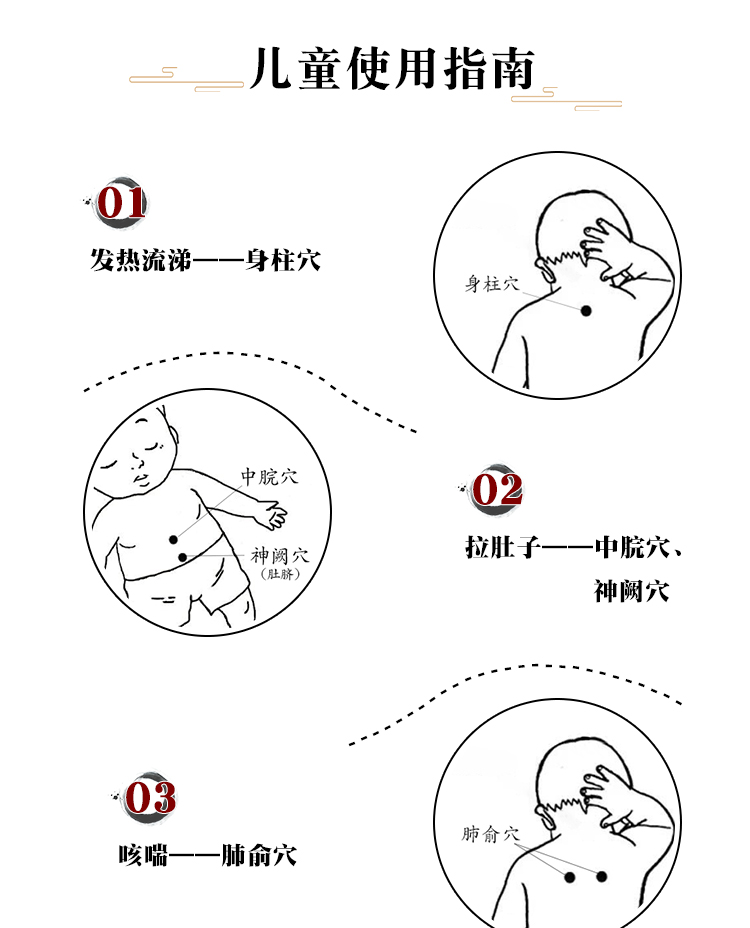 儿童使用指南

01

发热流涕——身柱穴

身柱穴

中脘穴

神阙穴
(肚脐)

02

拉肚子——中脘穴、神阙穴

03

咳喘——肺俞穴

肺俞穴