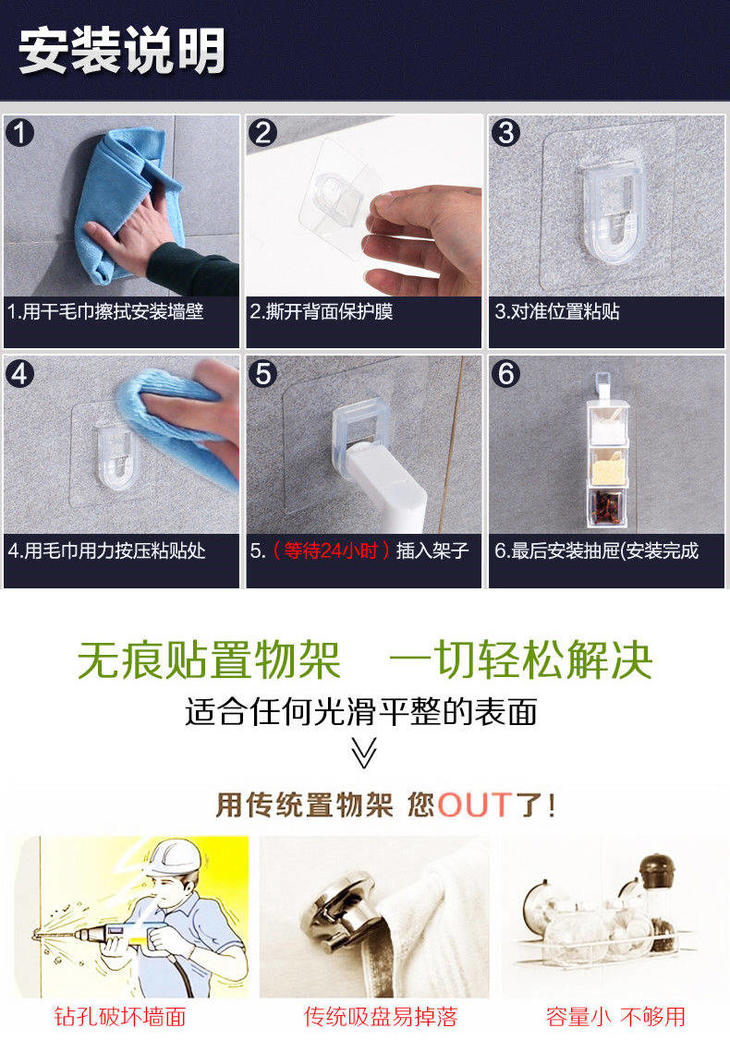 安装说明

1

1.用干毛巾擦拭安装墙壁

2

2.撕开背面保护膜

3

3.对准位置粘贴

4

4.用毛巾用力按压粘贴处

5

5.（等待24小时）插入架子

6

6.最后安装抽屉(安装完成

无痕贴置物架　一切轻松解决

适合任何光滑平整的表面

用传统置物架 您OUT了！

钻孔破坏墙面

传统吸盘易掉落

容量小 不够用