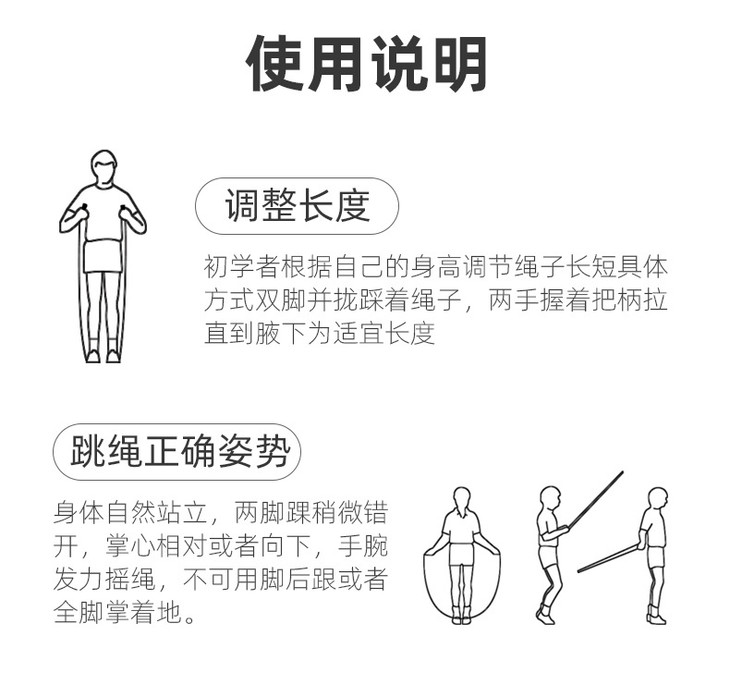 使用说明

调整长度

初学者根据自己的身高调节绳子长短具体方式双脚并拢踩着绳子，两手握着把柄拉直到腋下为适宜长度

跳绳正确姿势

身体自然站立，两脚踝稍微错开，掌心相对或者向下，手腕发力摇绳，不可用脚后跟或者全脚掌着地。