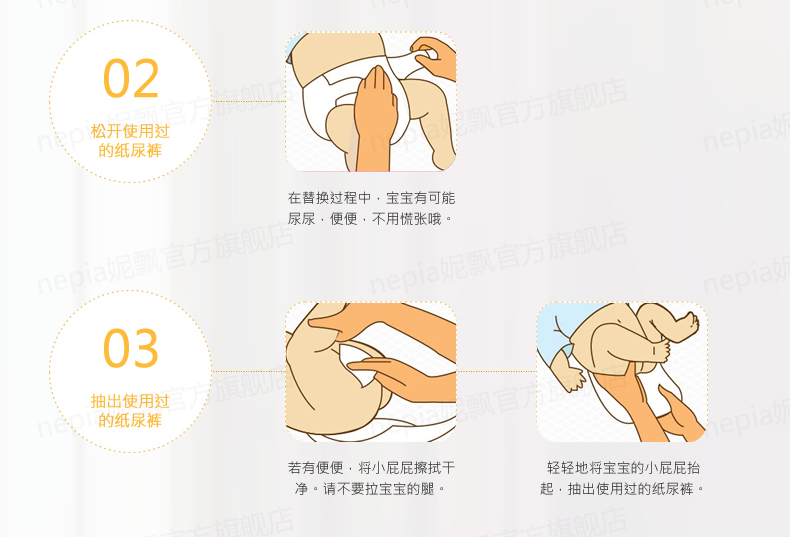 02

松开使用过的纸尿裤

在替换过程中，宝宝有可能尿尿，便便，不用慌张哦。

03

抽出使用过的纸尿裤

若有便便，将小屁屁擦拭干净。请不要拉宝宝的腿。

轻轻地将宝宝的小屁屁抬起，抽出使用过的纸尿裤。

nepia妮飘官方旗舰店