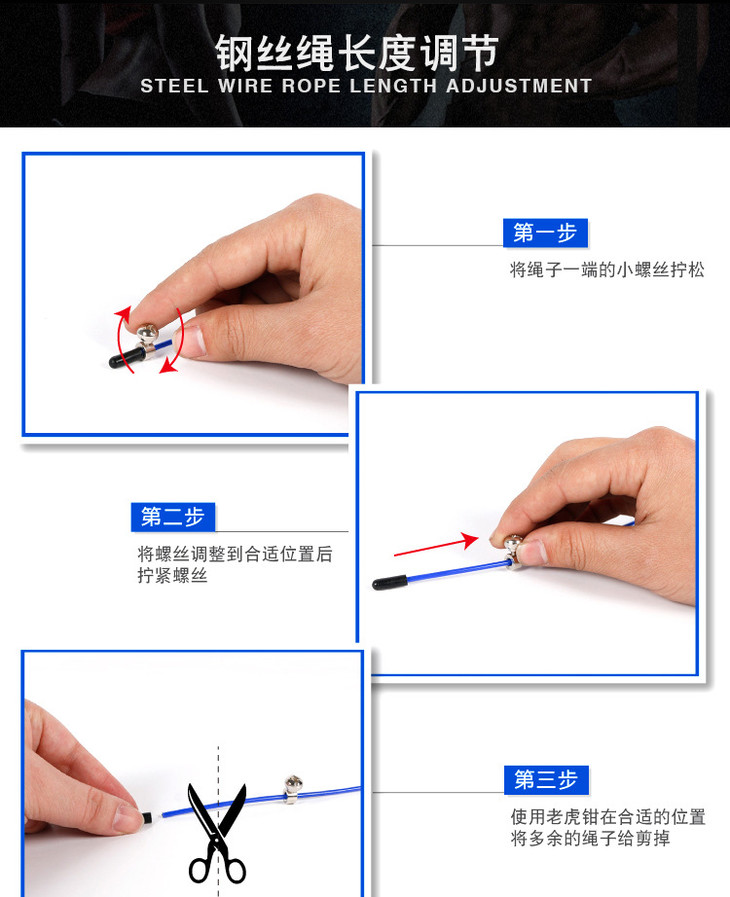 钢丝绳长度调节
STEEL WIRE ROPE LENGTH ADJUSTMENT

第一步
将绳子一端的小螺丝拧松

第二步
将螺丝调整到合适位置后拧紧螺丝

第三步
使用老虎钳在合适的位置将多余的绳子给剪掉