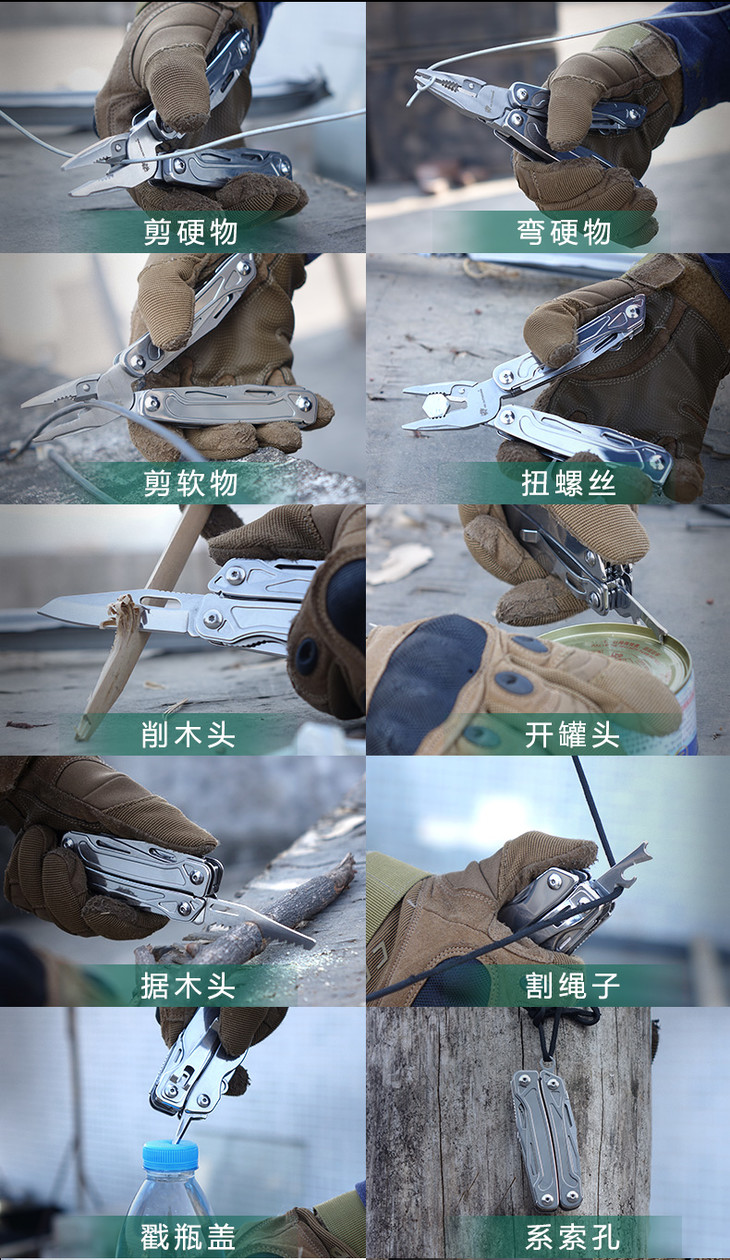 剪硬物

弯硬物

剪软物

扭螺丝

削木头

开罐头

据木头

割绳子

戳瓶盖

系索孔