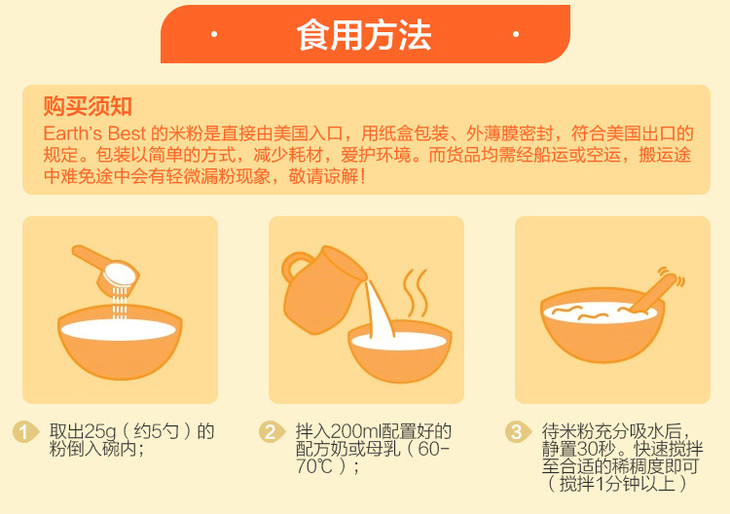 · 食用方法 ·

购买须知
Earth's Best 的米粉是直接由美国入口，用纸盒包装、外薄膜密封，符合美国出口的规定。包装以简单的方式，减少耗材，爱护环境。而货品均需经船运或空运，搬运途中难免途中会有轻微漏粉现象，敬请谅解！

1 取出25g（约5勺）的粉倒入碗内；

2 拌入200ml配置好的配方奶或母乳（60-70℃）；

3 待米粉充分吸水后，静置30秒。快速搅拌至合适的稀稠度即可（搅拌1分钟以上）