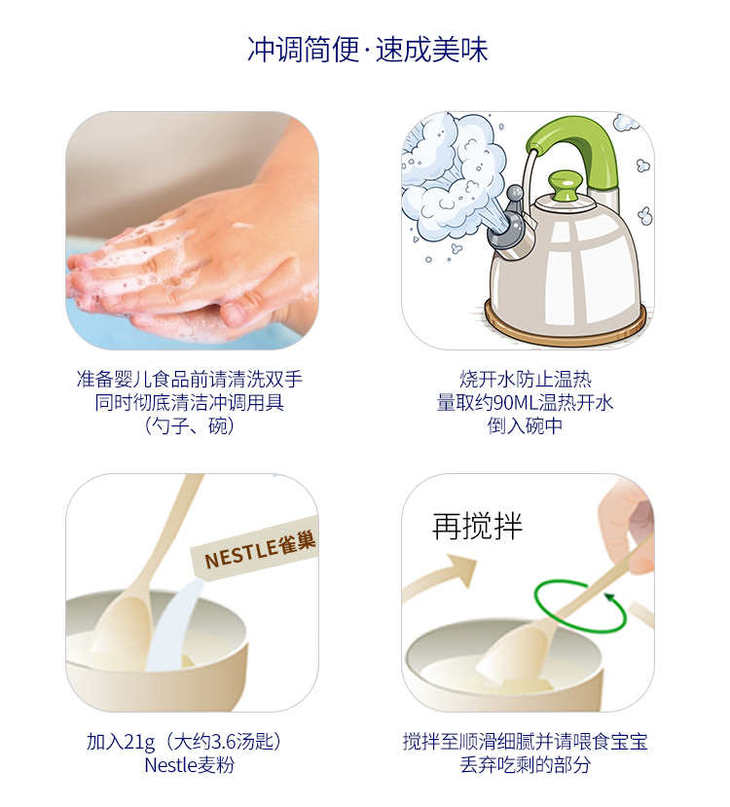 冲调简便·速成美味

准备婴儿食品前请清洗双手
同时彻底清洁冲调用具
（勺子、碗）

烧开水防止温热
量取约90ML温热开水
倒入碗中

NESTLE雀巢

加入21g（大约3.6汤匙）
Nestle麦粉

再搅拌

搅拌至顺滑细腻并请喂食宝宝
丢弃吃剩的部分