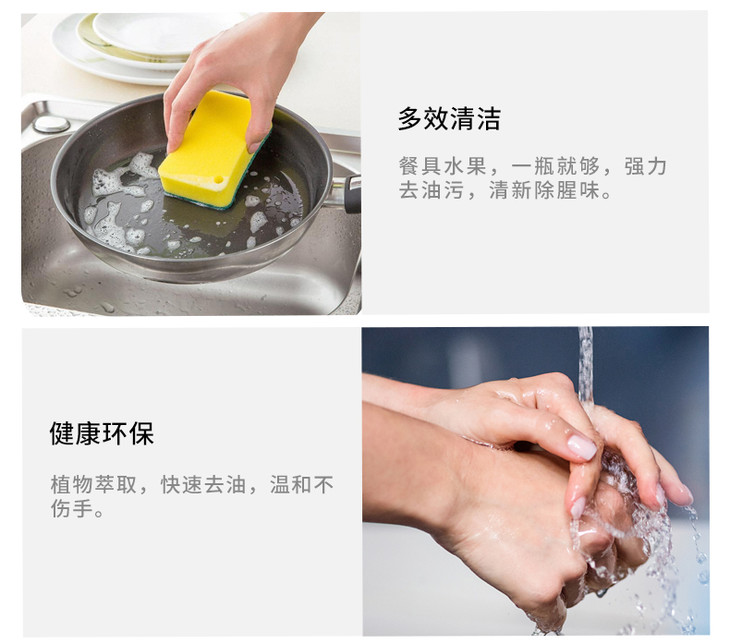 多效清洁

餐具水果，一瓶就够，强力去油污，清新除腥味。

健康环保

植物萃取，快速去油，温和不伤手。