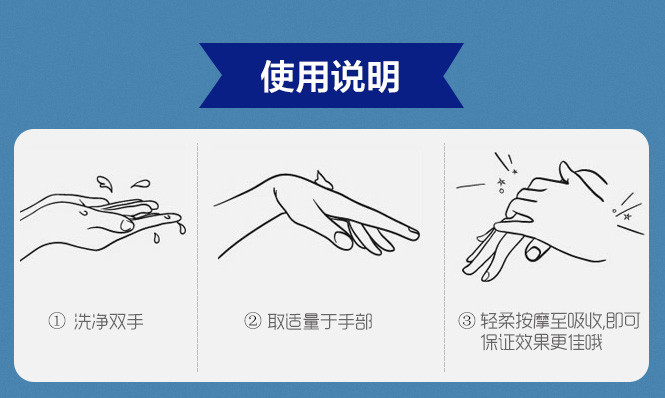 使用说明

① 洗净双手

② 取适量于手部

③ 轻柔按摩至吸收,即可保证效果更佳哦