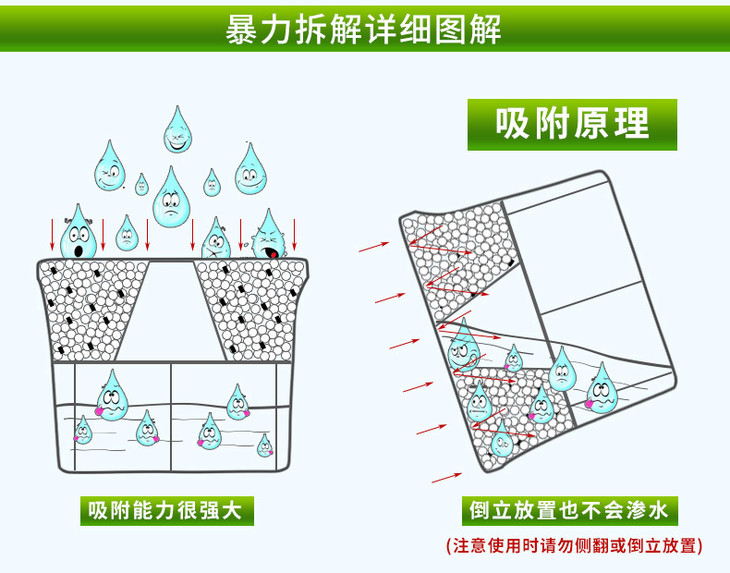 暴力拆解详细图解

吸附原理

吸附能力很强大

倒立放置也不会渗水

(注意使用时请勿侧翻或倒立放置)