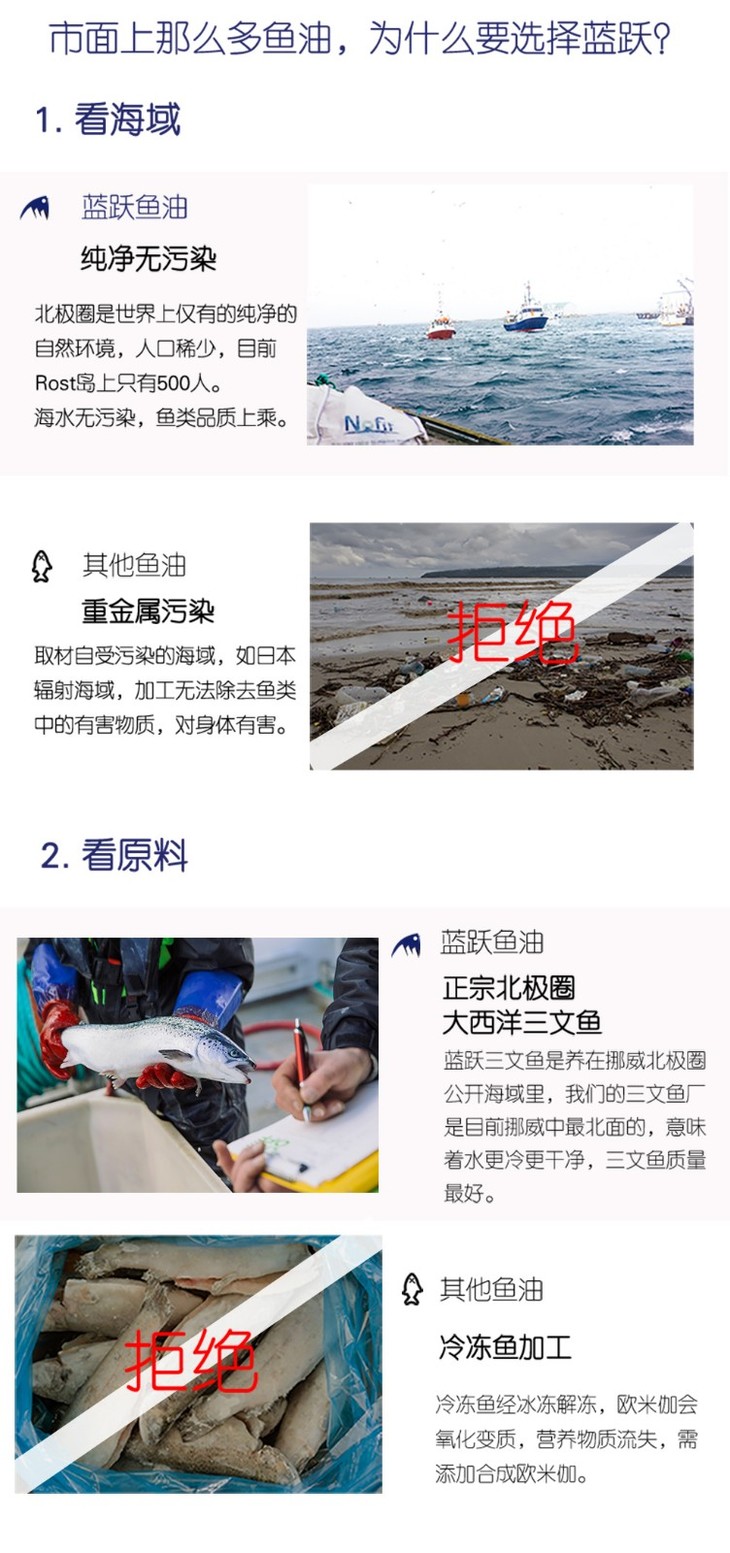 市面上那么多鱼油，为什么要选择蓝跃?

1. 看海域

蓝跃鱼油

纯净无污染

北极圈是世界上仅有的纯净的自然环境，人口稀少，目前Rost岛上只有500人。
海水无污染，鱼类品质上乘。

其他鱼油

重金属污染

取材自受污染的海域，如日本辐射海域，加工无法除去鱼类中的有害物质，对身体有害。

拒绝

2. 看原料

蓝跃鱼油

正宗北极圈
大西洋三文鱼

蓝跃三文鱼是养在挪威北极圈公开海域里，我们的三文鱼厂是目前挪威中最北面的，意味着水更冷更干净，三文鱼质量最好。

拒绝

其他鱼油

冷冻鱼加工

冷冻鱼经冰冻解冻，欧米伽会氧化变质，营养物质流失，需添加合成欧米伽。