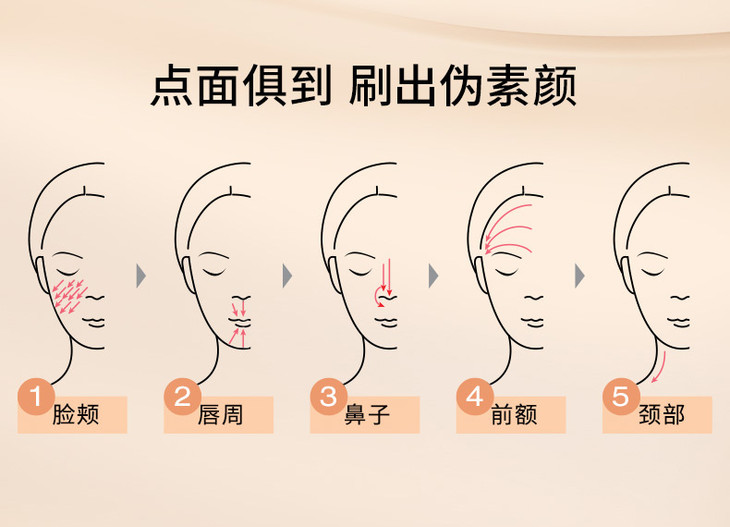 点面俱到 刷出伪素颜

1 脸颊

2 唇周

3 鼻子

4 前额

5 颈部