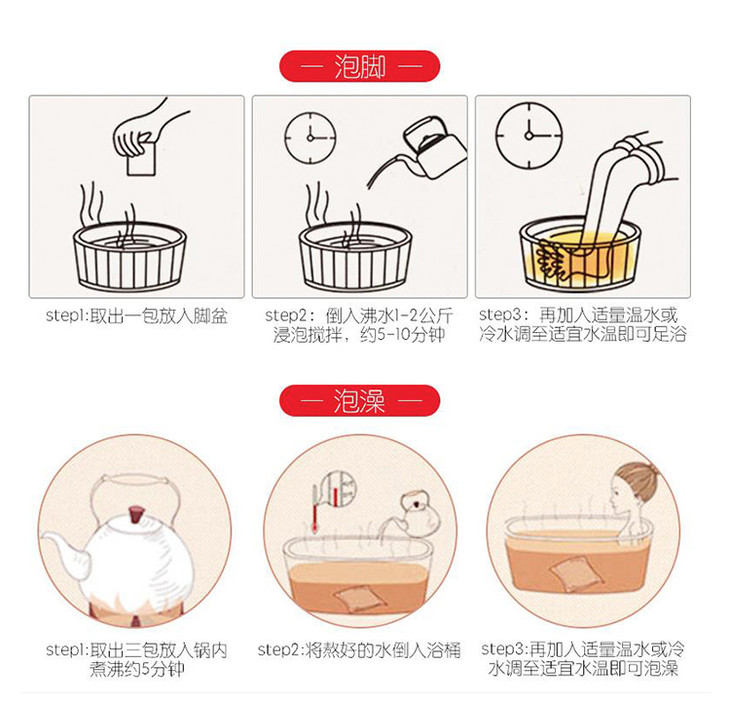 — 泡脚 —

step1:取出一包放入脚盆

step2：倒入沸水1-2公斤浸泡搅拌，约5-10分钟

step3：再加入适量温水或冷水调至适宜水温即可足浴

— 泡澡 —

step1:取出三包放入锅内煮沸约5分钟

step2:将熬好的水倒入浴桶

step3:再加入适量温水或冷水调至适宜水温即可泡澡