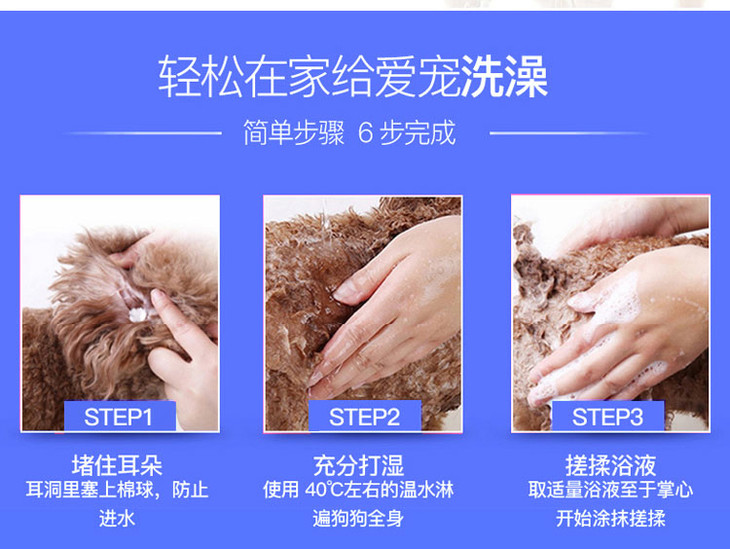 轻松在家给爱宠洗澡

简单步骤 6 步完成

STEP1

堵住耳朵
耳洞里塞上棉球，防止进水

STEP2

充分打湿
使用 40℃左右的温水淋遍狗狗全身

STEP3

搓揉浴液
取适量浴液至于掌心开始涂抹搓揉