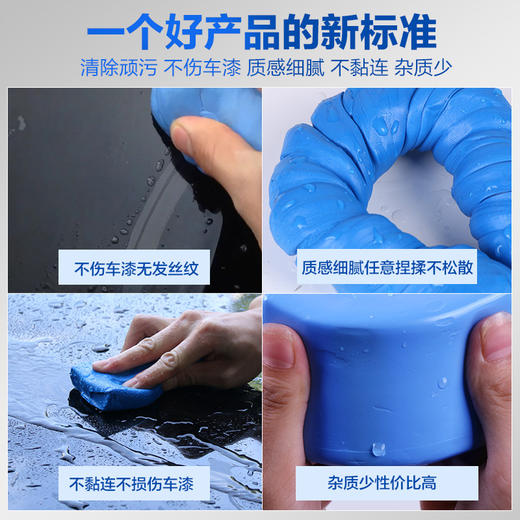 一个好产品的新标准

清除顽污 不伤车漆 质感细腻 不黏连 杂质少

不伤车漆无发丝纹

质感细腻任意捏揉不松散

不黏连不损伤车漆

杂质少性价比高