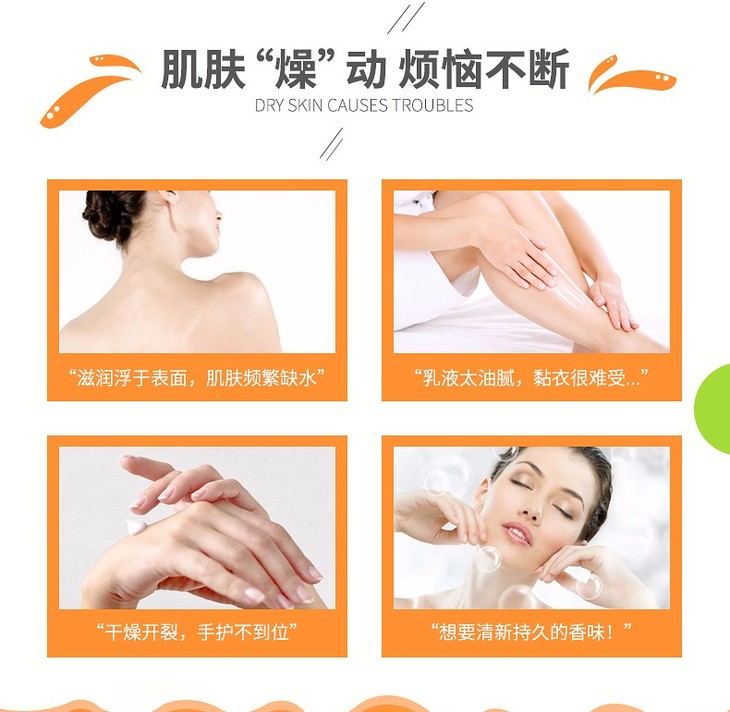 肌肤“燥”动 烦恼不断
DRY SKIN CAUSES TROUBLES

“滋润浮于表面，肌肤频繁缺水”

“乳液太油腻，黏衣很难受...”

“干燥开裂，手护不到位”

“想要清新持久的香味！”