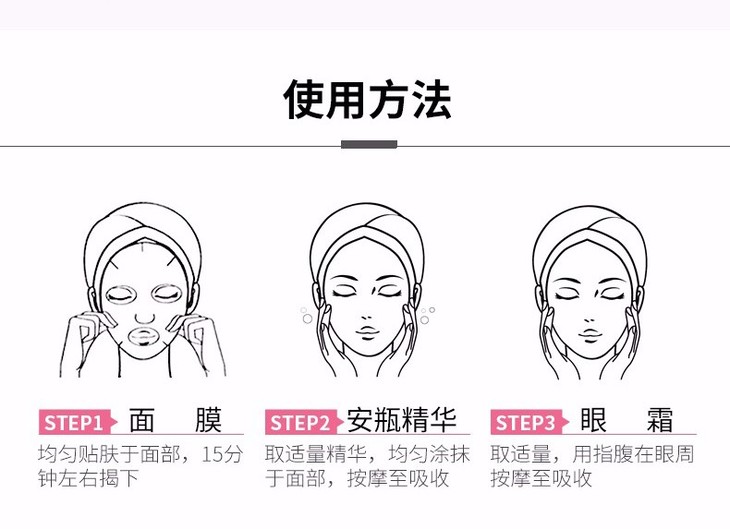 使用方法

STEP1 面　膜
均匀贴肤于面部，15分钟左右揭下

STEP2 安瓶精华
取适量精华，均匀涂抹于面部，按摩至吸收

STEP3 眼　霜
取适量，用指腹在眼周按摩至吸收