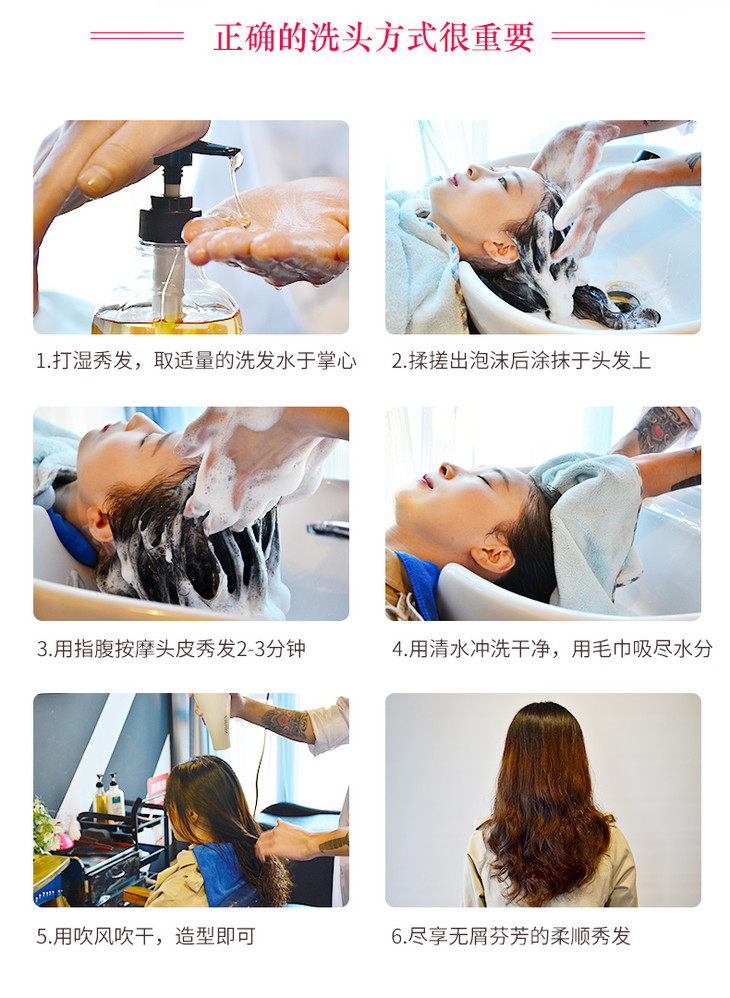 正确的洗头方式很重要

1.打湿秀发，取适量的洗发水于掌心

2.揉搓出泡沫后涂抹于头发上

3.用指腹按摩头皮秀发2-3分钟

4.用清水冲洗干净，用毛巾吸尽水分

5.用吹风吹干，造型即可

6.尽享无屑芬芳的柔顺秀发