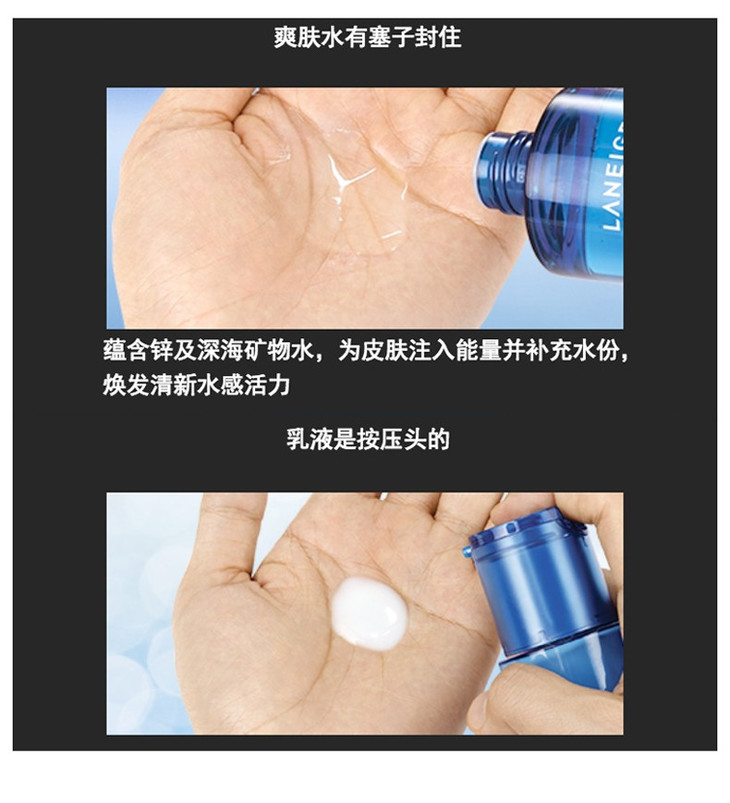 爽肤水有塞子封住

LANEIG

蕴含锌及深海矿物水，为皮肤注入能量并补充水份，焕发清新水感活力

乳液是按压头的