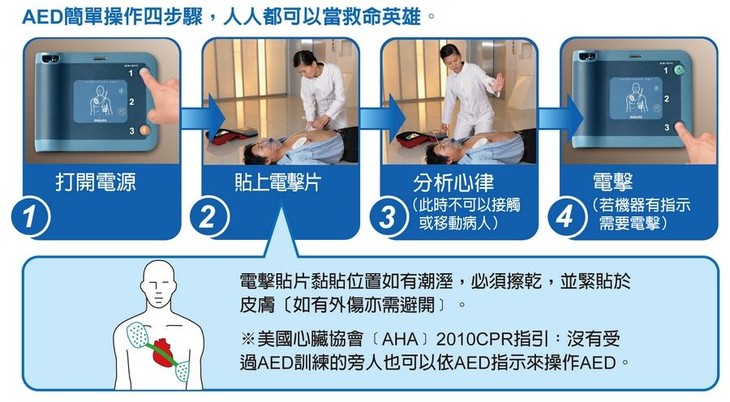 AED簡單操作四步驟，人人都可以當救命英雄。

1
2
3
PHILIPS

打開電源
1

貼上電擊片
2

分析心律
（此時不可以接觸或移動病人）
3

1
2
3

電擊
（若機器有指示需要電擊）
4

電擊貼片黏貼位置如有潮溼，必須擦乾，並緊貼於皮膚〔如有外傷亦需避開〕。

※美國心臟協會〔AHA〕2010CPR指引：沒有受過AED訓練的旁人也可以依AED指示來操作AED。