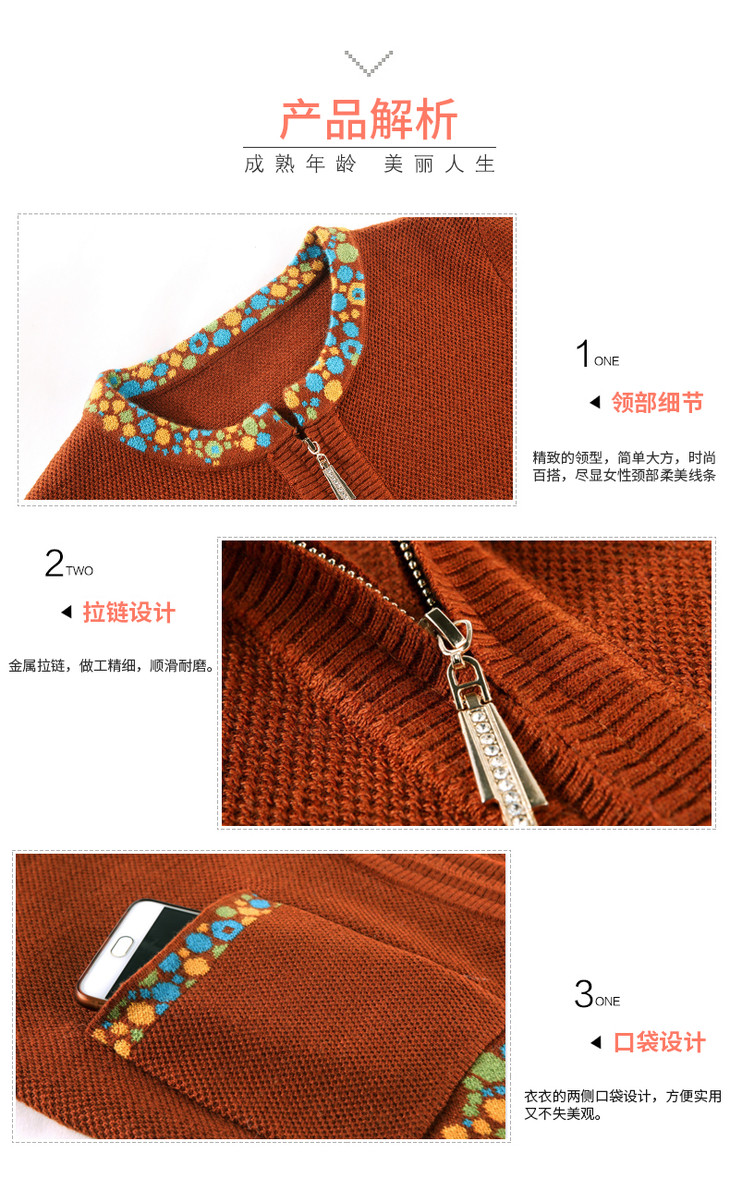 产品解析
成熟年龄 美丽人生

1 ONE
领部细节
精致的领型，简单大方，时尚百搭，尽显女性颈部柔美线条

2 TWO
拉链设计
金属拉链，做工精细，顺滑耐磨。

3 ONE
口袋设计
衣衣的两侧口袋设计，方便实用又不失美观。