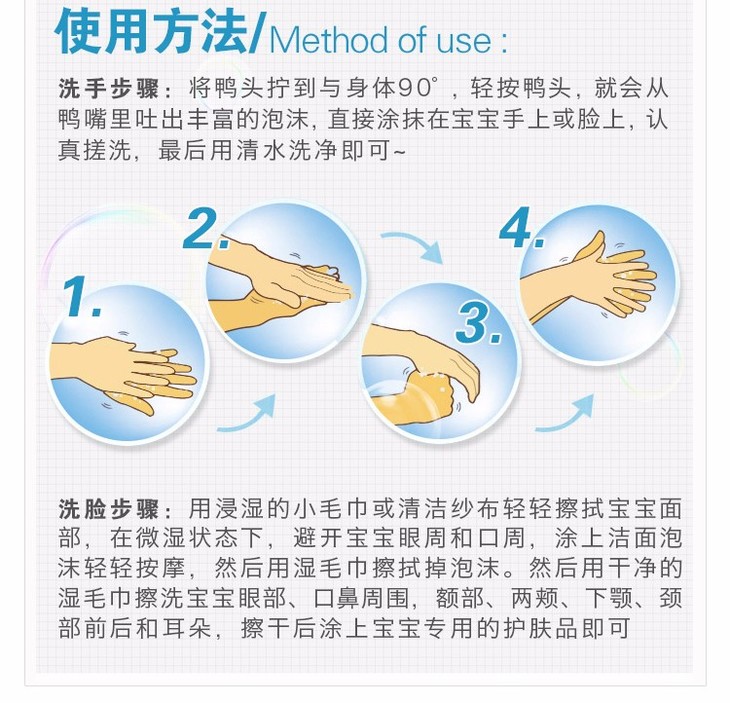 使用方法/Method of use :

洗手步骤：将鸭头拧到与身体90°，轻按鸭头，就会从鸭嘴里吐出丰富的泡沫，直接涂抹在宝宝手上或脸上，认真搓洗，最后用清水洗净即可~

1.

2.

3.

4.

洗脸步骤：用浸湿的小毛巾或清洁纱布轻轻擦拭宝宝面部，在微湿状态下，避开宝宝眼周和口周，涂上洁面泡沫轻轻按摩，然后用湿毛巾擦拭掉泡沫。然后用干净的湿毛巾擦洗宝宝眼部、口鼻周围，额部、两颊、下颚、颈部前后和耳朵，擦干后涂上宝宝专用的护肤品即可