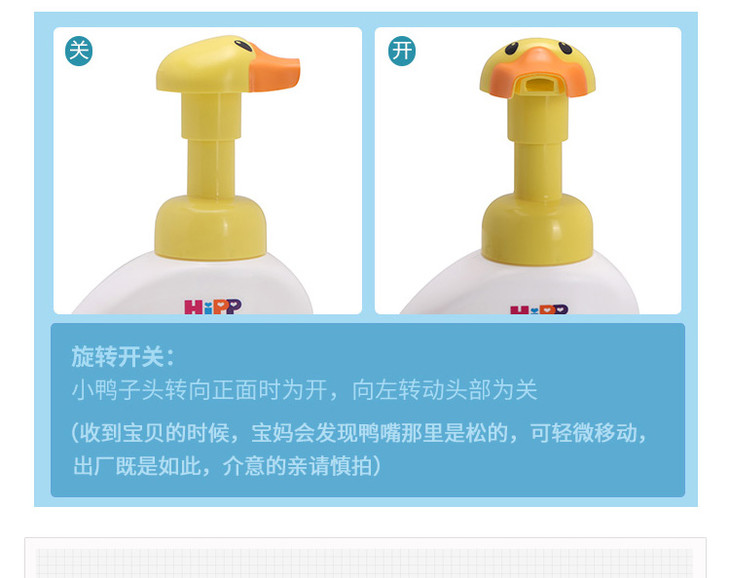 关

HiPP

开

HiPP

旋转开关：
小鸭子头转向正面时为开，向左转动头部为关

（收到宝贝的时候，宝妈会发现鸭嘴那里是松的，可轻微移动，出厂既是如此，介意的亲请慎拍）