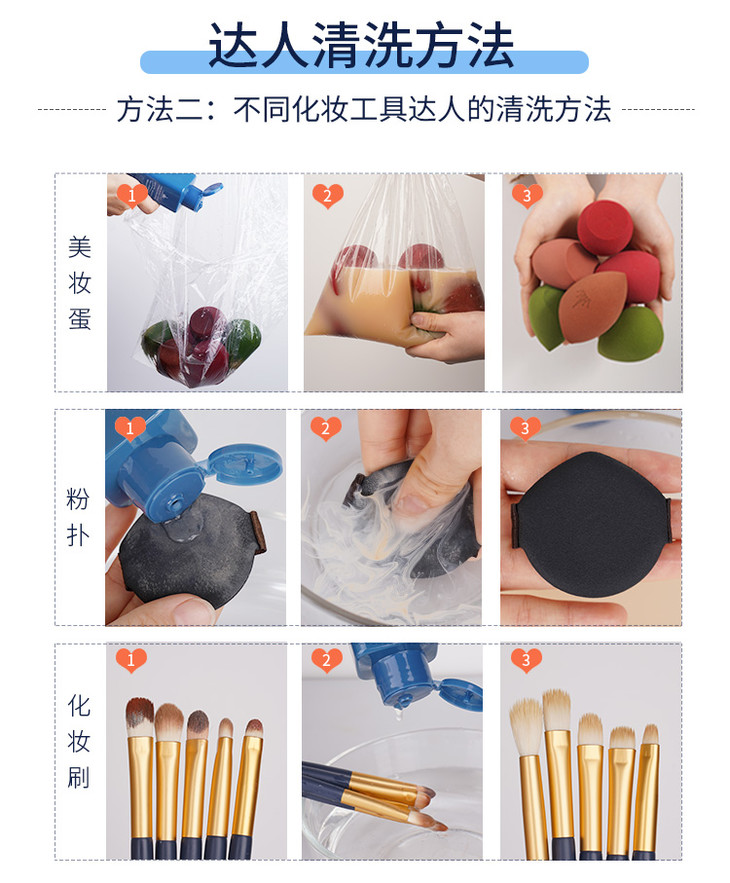 达人清洗方法

方法二：不同化妆工具达人的清洗方法

美妆蛋
1
2
3

粉扑
1
2
3

化妆刷
1
2
3