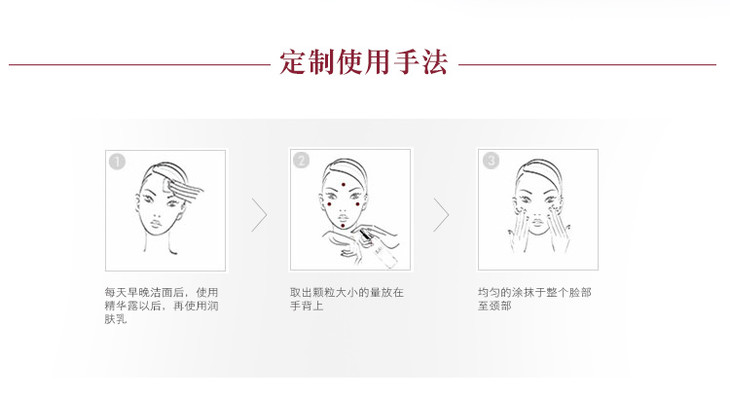 定制使用手法

1

每天早晚洁面后，使用精华露以后，再使用润肤乳

2

取出颗粒大小的量放在手背上

3

均匀的涂抹于整个脸部至颈部