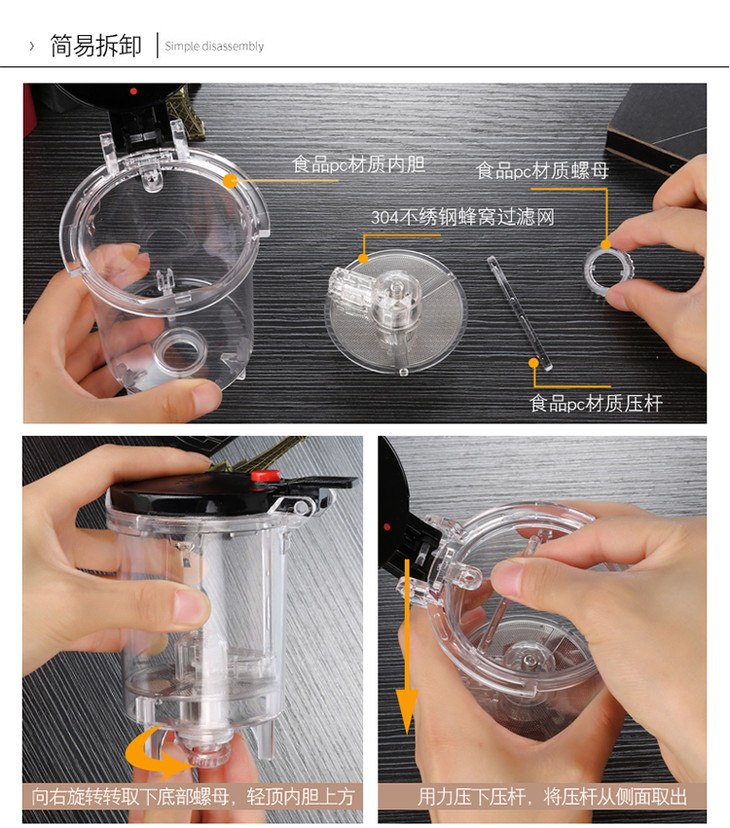 › 简易拆卸 | Simple disassembly

食品pc材质内胆

食品pc材质螺母

304不绣钢蜂窝过滤网

食品pc材质压杆

向右旋转转取下底部螺母，轻顶内胆上方

用力压下压杆，将压杆从侧面取出