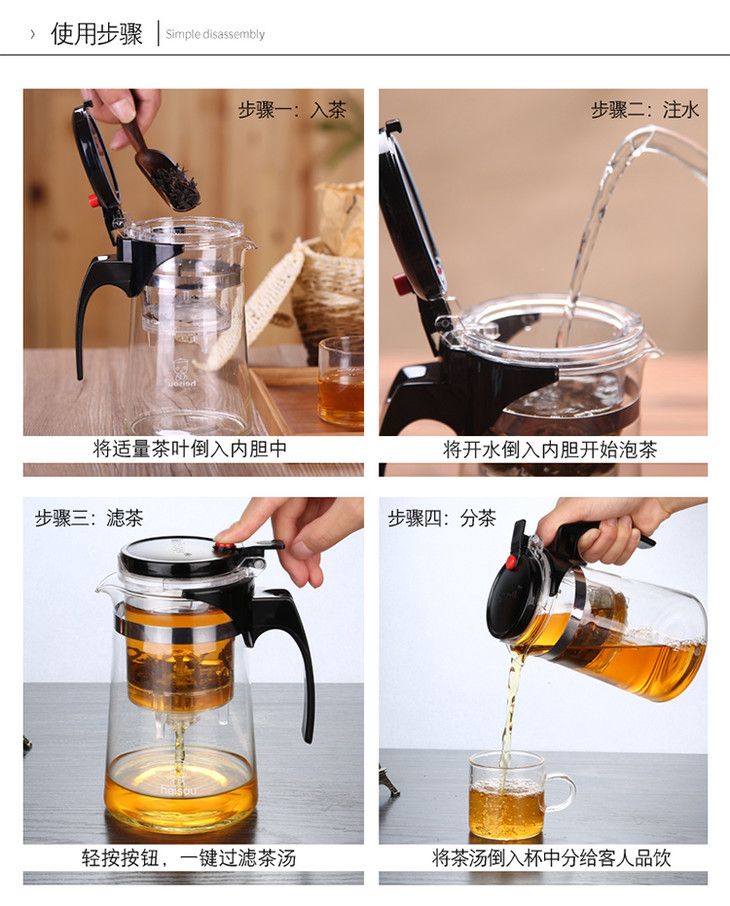 › 使用步骤 | Simple disassembly

步骤一：入茶

heisou

将适量茶叶倒入内胆中

步骤二：注水

将开水倒入内胆开始泡茶

步骤三：滤茶

heisou

轻按按钮，一键过滤茶汤

步骤四：分茶

将茶汤倒入杯中分给客人品饮