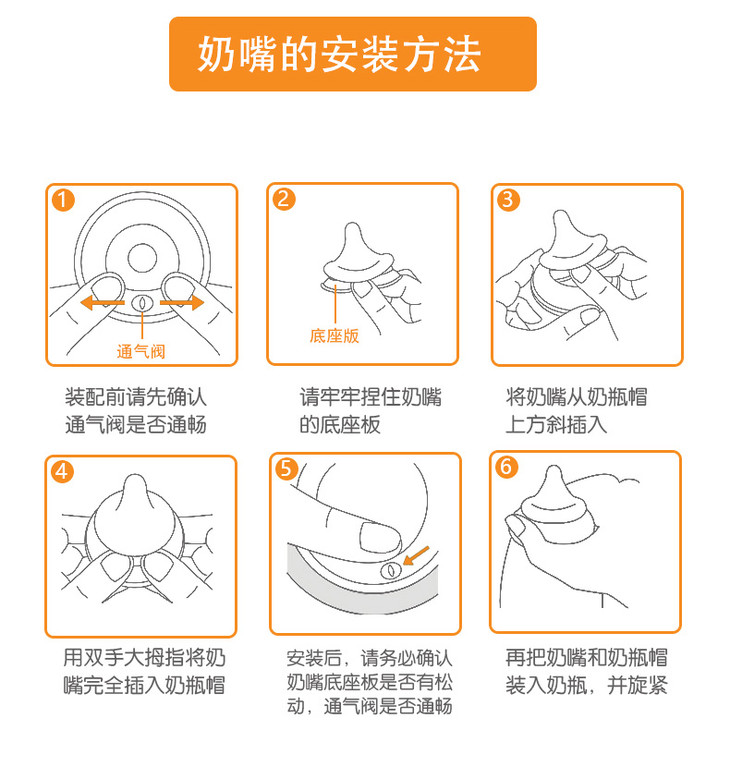 奶嘴的安装方法

1

通气阀

装配前请先确认通气阀是否通畅

2

底座版

请牢牢捏住奶嘴的底座板

3

将奶嘴从奶瓶帽上方斜插入

4

用双手大拇指将奶嘴完全插入奶瓶帽

5

安装后，请务必确认奶嘴底座板是否有松动，通气阀是否通畅

6

再把奶嘴和奶瓶帽装入奶瓶，并旋紧