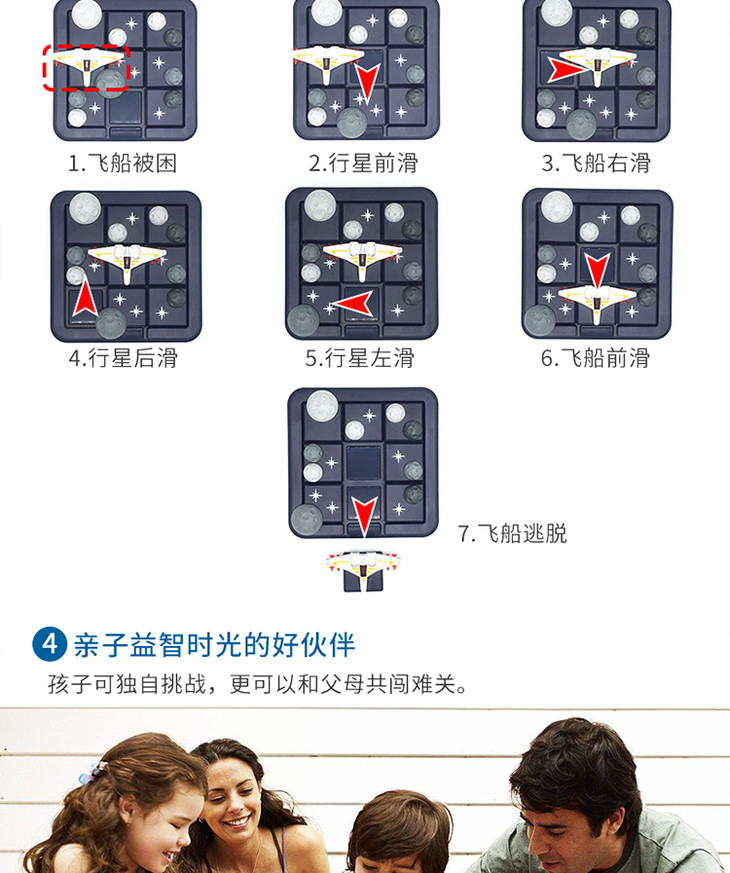 1.飞船被困

2.行星前滑

3.飞船右滑

4.行星后滑

5.行星左滑

6.飞船前滑

7.飞船逃脱

4 亲子益智时光的好伙伴

孩子可独自挑战，更可以和父母共闯难关。