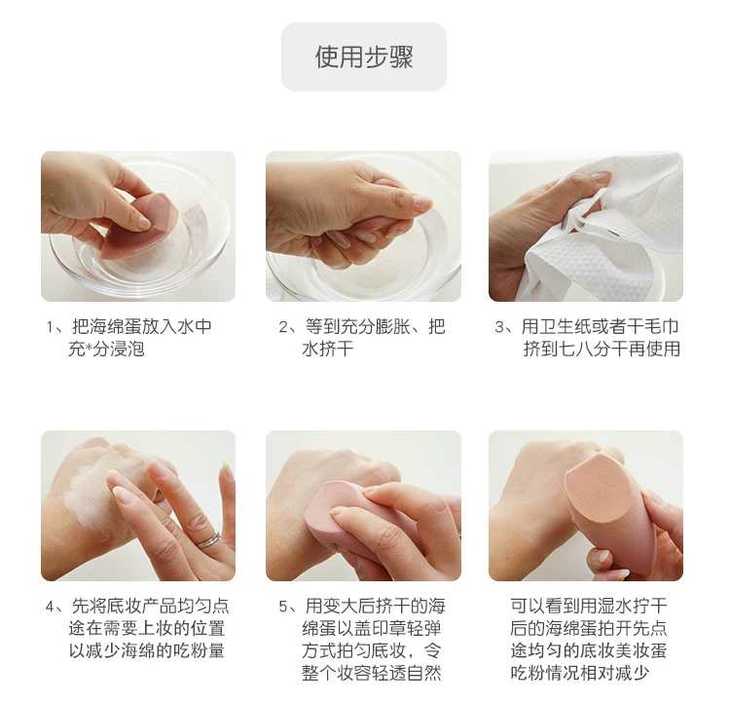 使用步骤

1、把海绵蛋放入水中充*分浸泡

2、等到充分膨胀、把水挤干

3、用卫生纸或者干毛巾挤到七八分干再使用

4、先将底妆产品均匀点途在需要上妆的位置以减少海绵的吃粉量

5、用变大后挤干的海绵蛋以盖印章轻弹方式拍匀底妆，令整个妆容轻透自然

可以看到用湿水拧干后的海绵蛋拍开先点途均匀的底妆美妆蛋吃粉情况相对减少