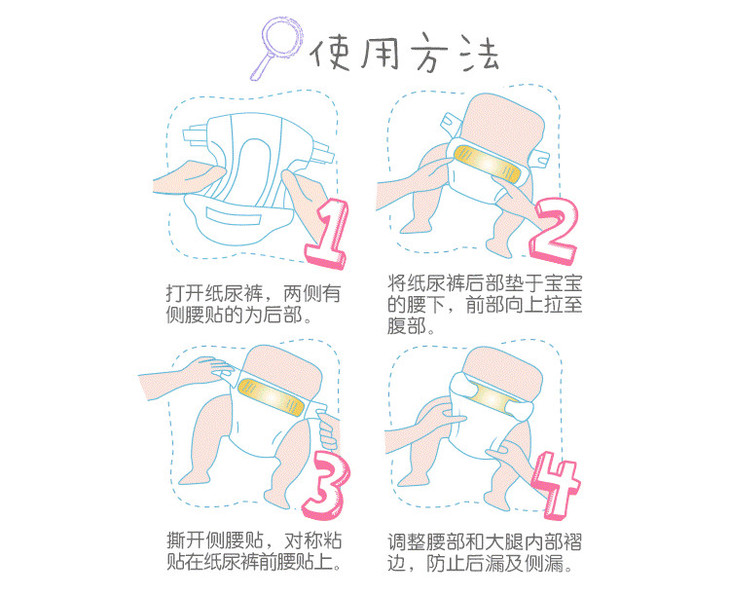 使用方法

1

打开纸尿裤，两侧有侧腰贴的为后部。

2

将纸尿裤后部垫于宝宝的腰下，前部向上拉至腹部。

3

撕开侧腰贴，对称粘贴在纸尿裤前腰贴上。

4

调整腰部和大腿内部褶边，防止后漏及侧漏。