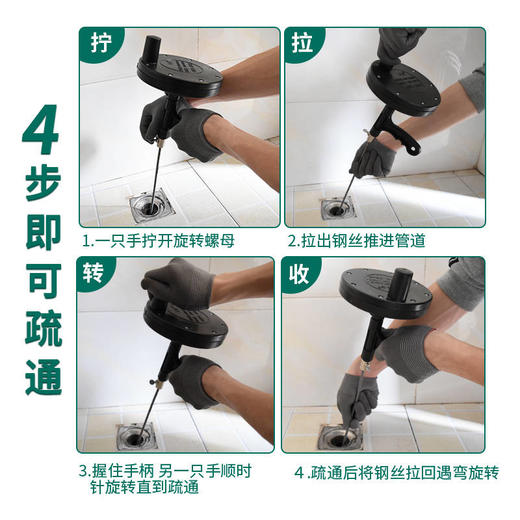 4步即可疏通

拧

1.一只手拧开旋转螺母

拉

2.拉出钢丝推进管道

转

3.握住手柄 另一只手顺时针旋转直到疏通

收

4.疏通后将钢丝拉回遇弯旋转