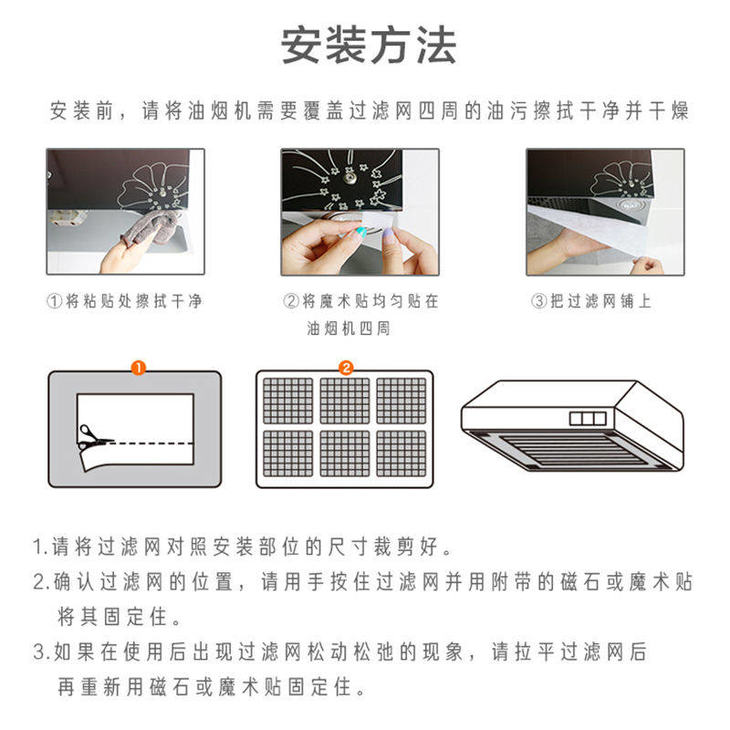 安装方法

安装前，请将油烟机需要覆盖过滤网四周的油污擦拭干净并干燥

①将粘贴处擦拭干净

②将魔术贴均匀贴在油烟机四周

③把过滤网铺上

1

2

1.请将过滤网对照安装部位的尺寸裁剪好。

2.确认过滤网的位置，请用手按住过滤网并用附带的磁石或魔术贴将其固定住。

3.如果在使用后出现过滤网松动松弛的现象，请拉平过滤网后再重新用磁石或魔术贴固定住。