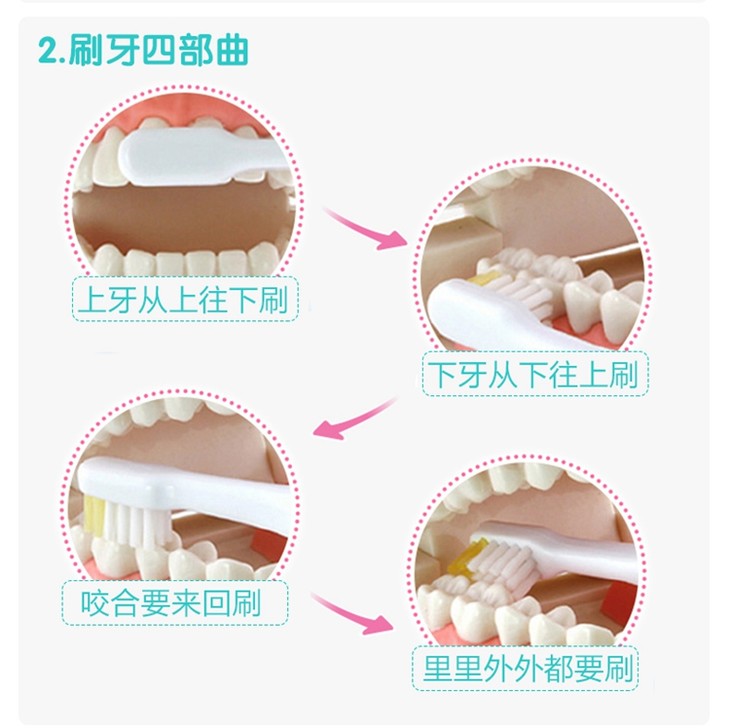 2.刷牙四部曲

上牙从上往下刷

下牙从下往上刷

咬合要来回刷

里里外外都要刷