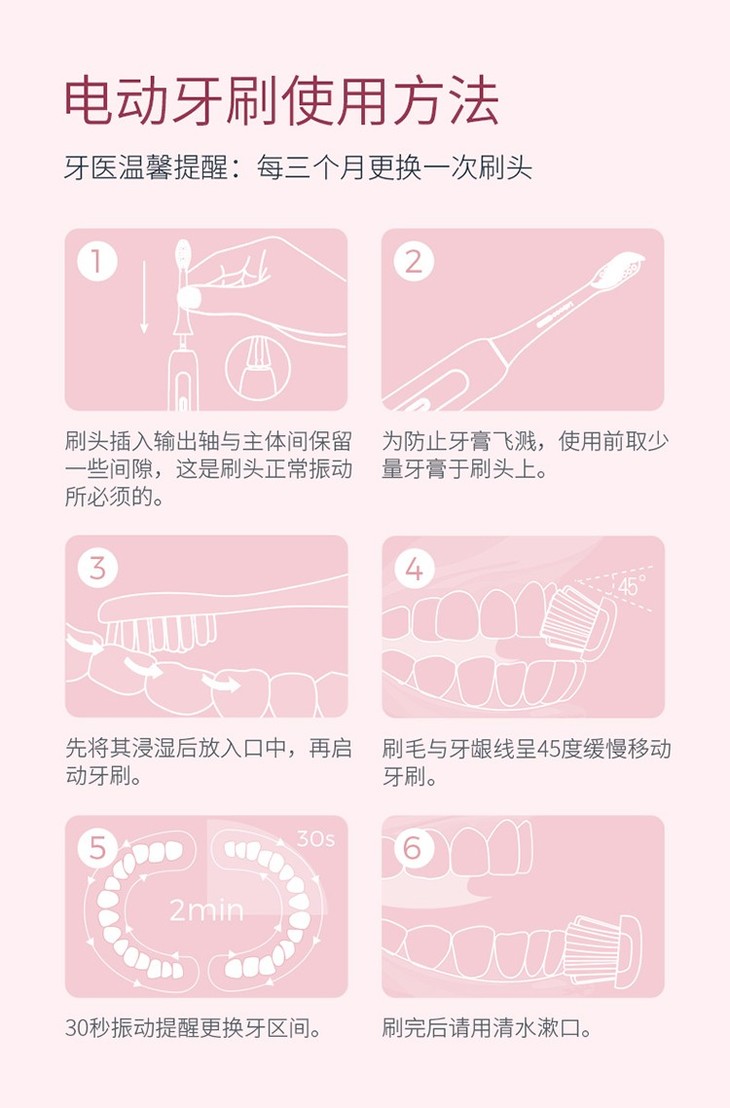 电动牙刷使用方法

牙医温馨提醒：每三个月更换一次刷头

1

刷头插入输出轴与主体间保留一些间隙，这是刷头正常振动所必须的。

2

为防止牙膏飞溅，使用前取少量牙膏于刷头上。

3

先将其浸湿后放入口中，再启动牙刷。

4

45°

刷毛与牙龈线呈45度缓慢移动牙刷。

5

30s

2min

30秒振动提醒更换牙区间。

6

刷完后请用清水漱口。