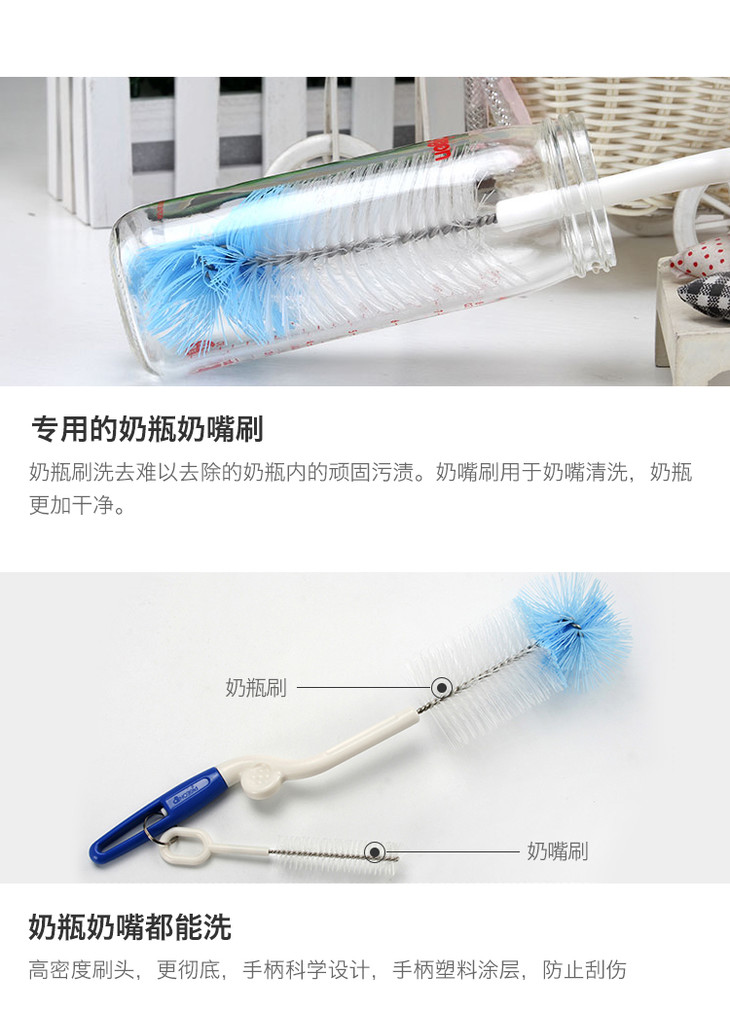 专用的奶瓶奶嘴刷

奶瓶刷洗去难以去除的奶瓶内的顽固污渍。奶嘴刷用于奶嘴清洗，奶瓶更加干净。

奶瓶刷

奶嘴刷

奶瓶奶嘴都能洗

高密度刷头，更彻底，手柄科学设计，手柄塑料涂层，防止刮伤