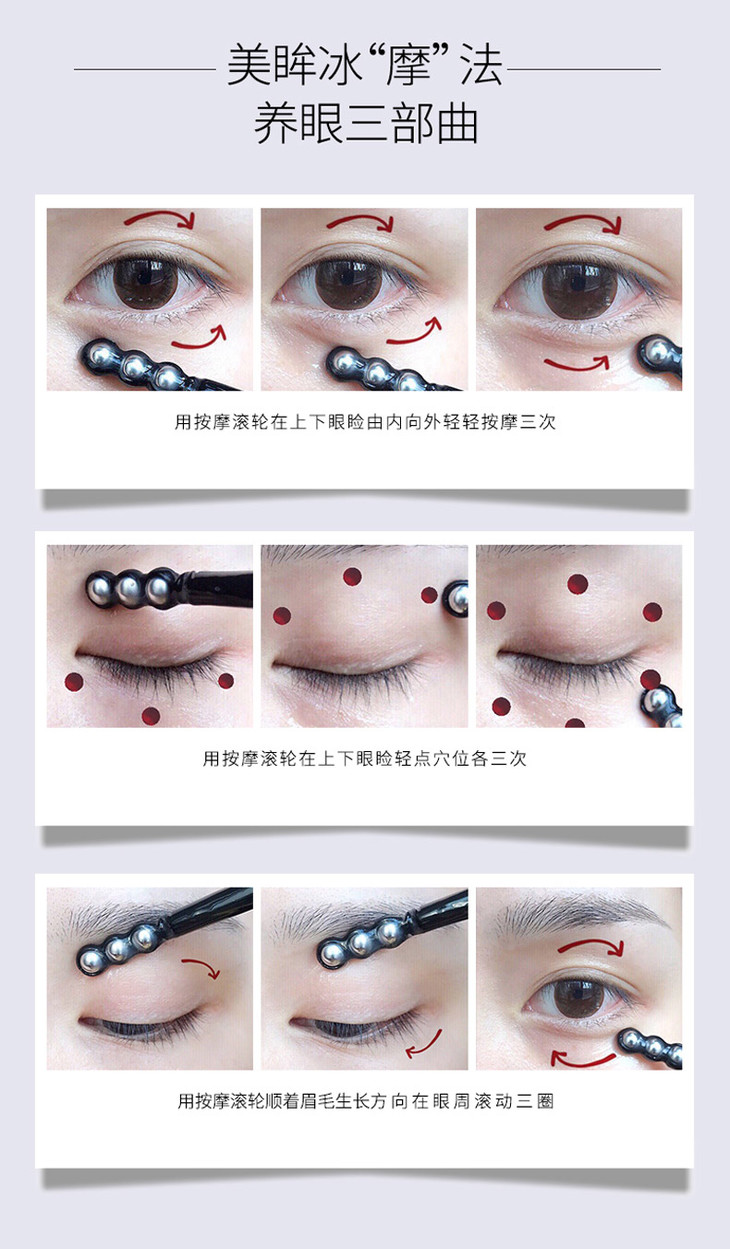 美眸冰“摩”法
养眼三部曲

用按摩滚轮在上下眼睑由内向外轻轻按摩三次

用按摩滚轮在上下眼睑轻点穴位各三次

用按摩滚轮顺着眉毛生长方向在眼周滚动三圈