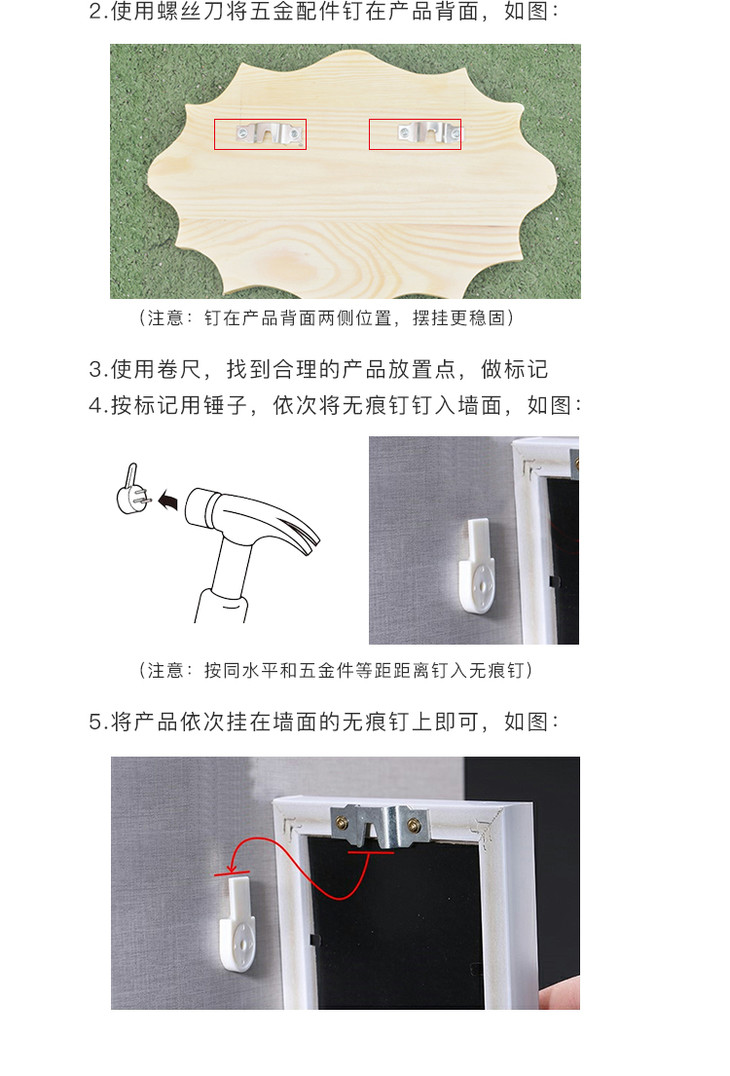 2.使用螺丝刀将五金配件钉在产品背面，如图：

（注意：钉在产品背面两侧位置，摆挂更稳固）

3.使用卷尺，找到合理的产品放置点，做标记

4.按标记用锤子，依次将无痕钉钉入墙面，如图：

（注意：按同水平和五金件等距距离钉入无痕钉）

5.将产品依次挂在墙面的无痕钉上即可，如图：