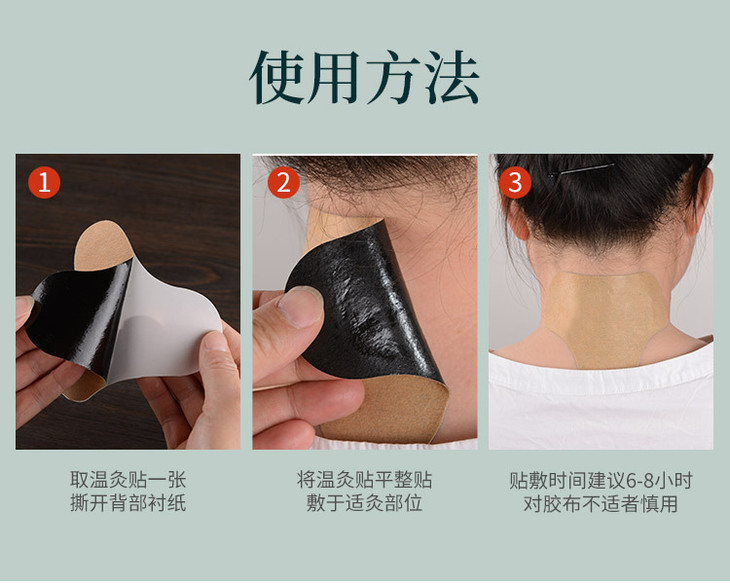 使用方法

1

取温灸贴一张
撕开背部衬纸

2

将温灸贴平整贴
敷于适灸部位

3

贴敷时间建议6-8小时
对胶布不适者慎用