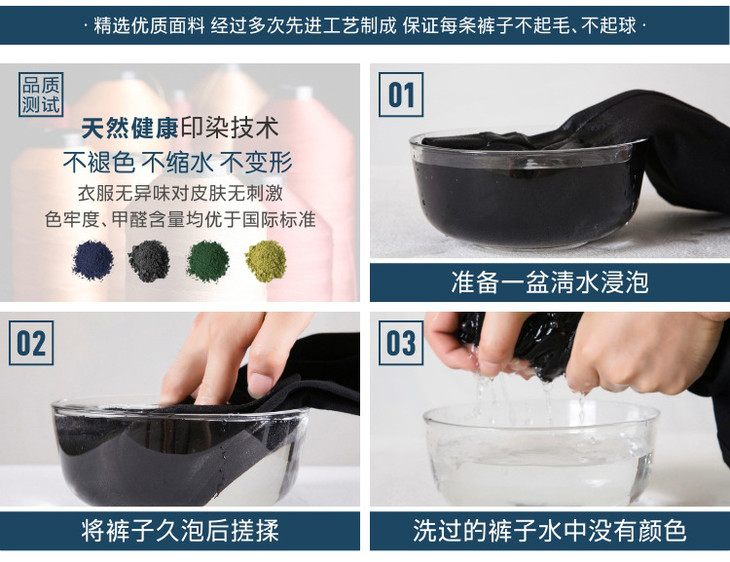 · 精选优质面料 经过多次先进工艺制成 保证每条裤子不起毛、不起球 ·

品质测试

天然健康印染技术
不褪色 不缩水 不变形
衣服无异味对皮肤无刺激
色牢度、甲醛含量均优于国际标准

01
准备一盆清水浸泡

02
将裤子久泡后搓揉

03
洗过的裤子水中没有颜色