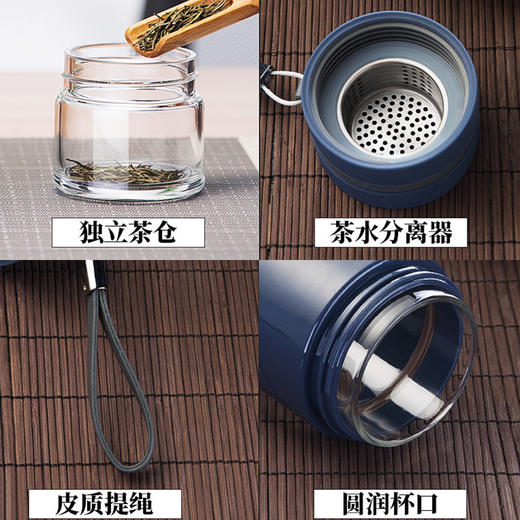 独立茶仓

茶水分离器

皮质提绳

圆润杯口