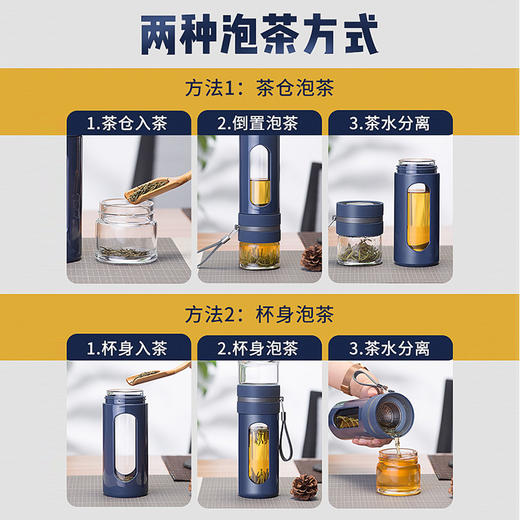 两种泡茶方式

方法1：茶仓泡茶

1.茶仓入茶

2.倒置泡茶

3.茶水分离

方法2：杯身泡茶

1.杯身入茶

2.杯身泡茶

3.茶水分离